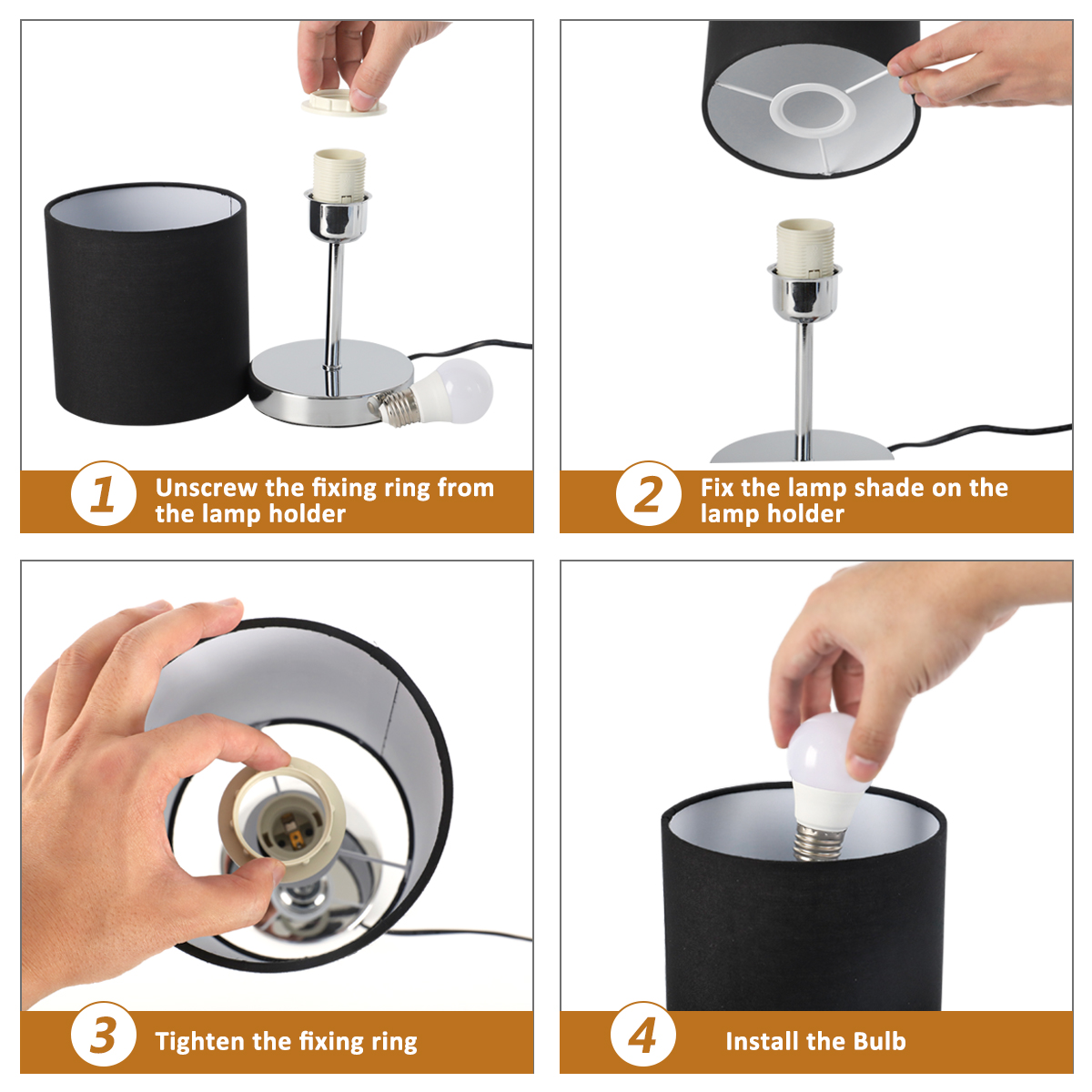 1 Unscrew the fixing ring from the lamp holder

2 Fix the lamp shade on the lamp holder

3 Tighten the fixing ring

4 Install the Bulb